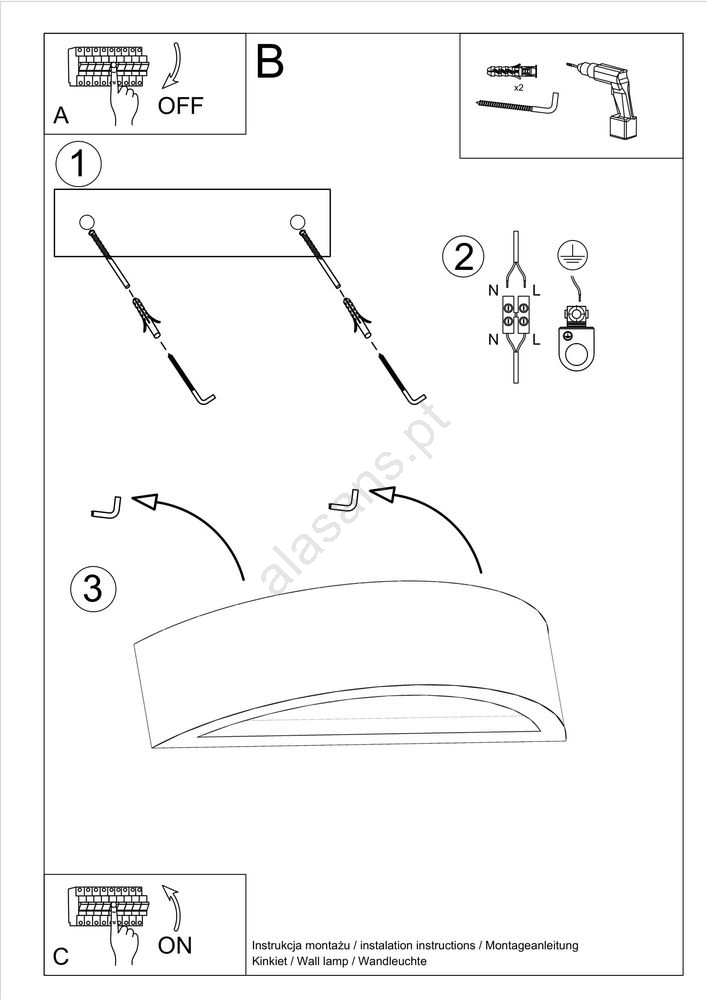 A
OFF
B
x2
1
2
N
L
N
L
alasans.pt
3
C
ON
Instrukcja montażu / instalation instructions / Montageanleitung
Kinkiet / Wall lamp / Wandleuchte