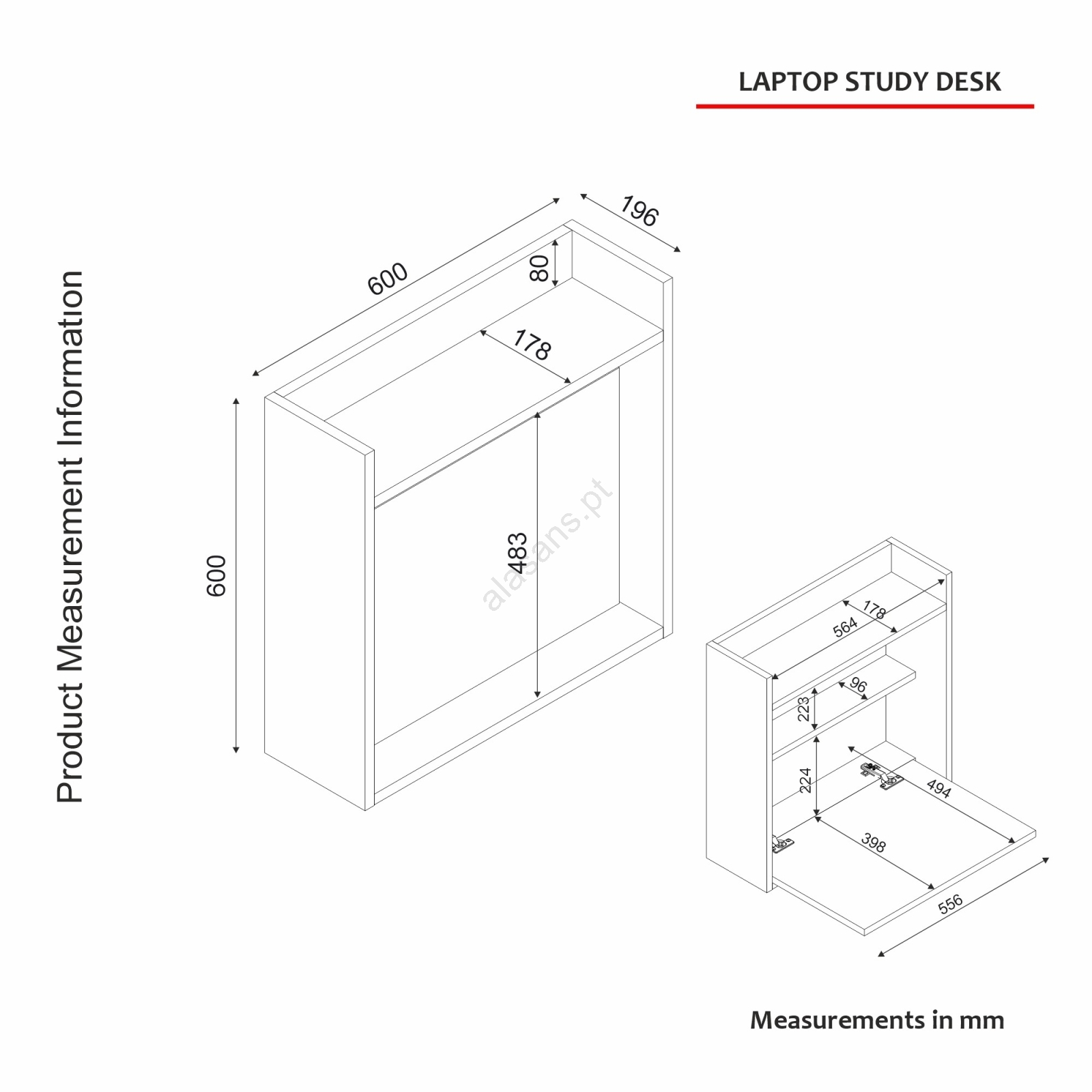 LAPTOP STUDY DESK

Product Measurement Information

600

196

80

178

600

483

alasans.pt

178

564

96

223

224

494

398

556

Measurements in mm