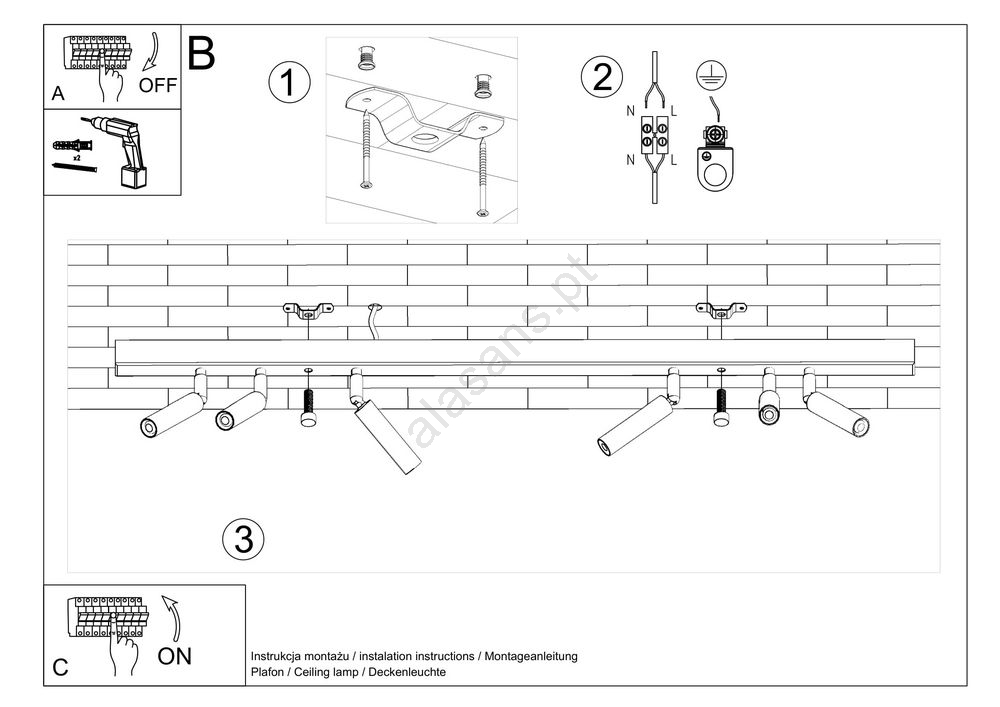 A
OFF
x2
B
1
2
N
L
N
L
alasans.pt
3
C
ON
Instrukcja montażu / instalation instructions / Montageanleitung
Plafon / Ceiling lamp / Deckenleuchte